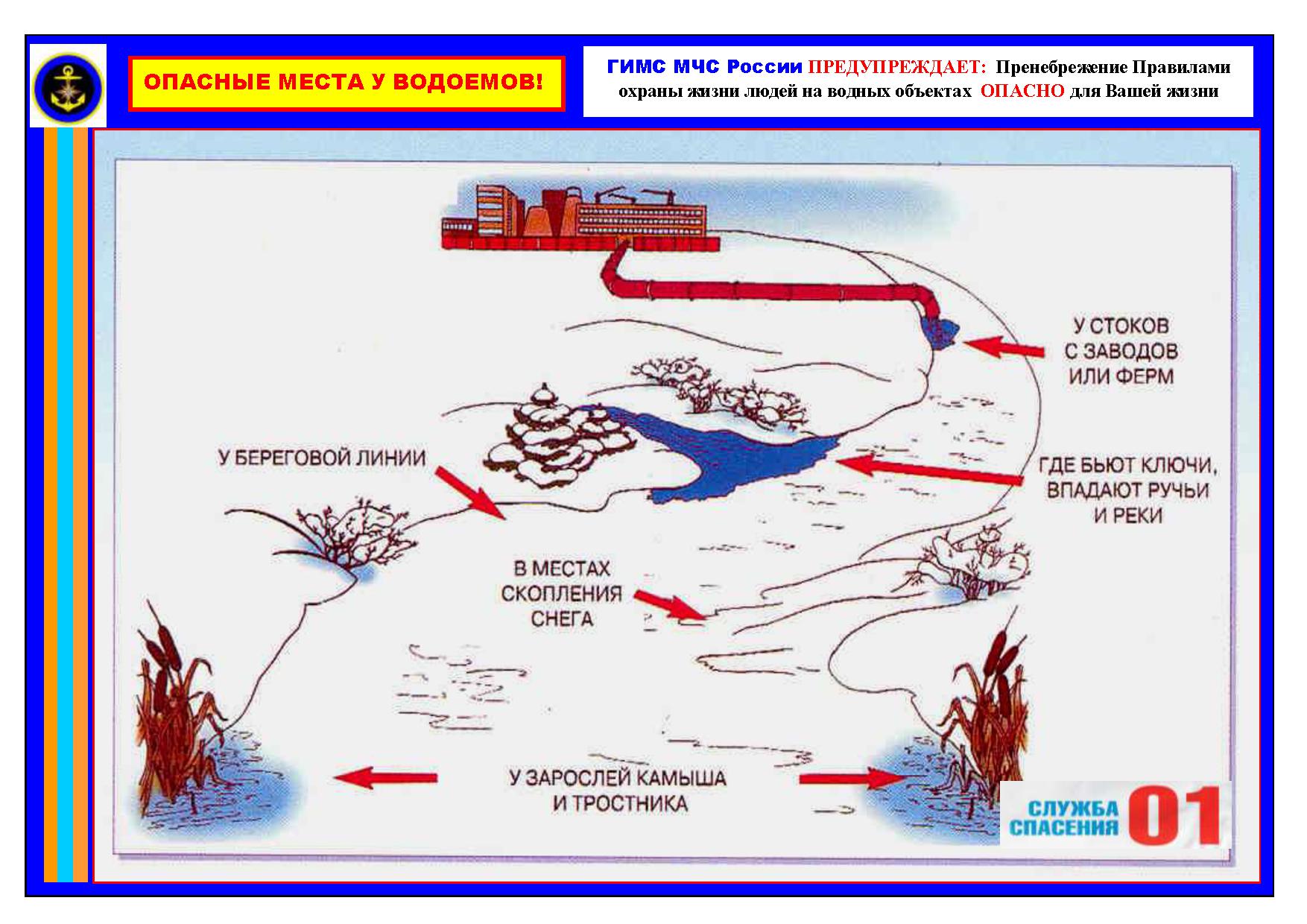 ОПАСНЫЕ МЕСТА У ВОДОЕМОВ!

ГИМС МЧС России ПРЕДУПРЕЖДАЕТ: Пренебрежение Правилами охраны жизни людей на водных объектах ОПАСНО для Вашей жизни

У СТОКОВ С ЗАВОДОВ ИЛИ ФЕРМ

У БЕРЕГОВОЙ ЛИНИИ

ГДЕ БЬЮТ КЛЮЧИ, ВПАДАЮТ РУЧЬИ И РЕКИ

В МЕСТАХ СКОПЛЕНИЯ СНЕГА

У ЗАРОСЛЕЙ КАМЫША И ТРОСТНИКА

СЛУЖБА СПАСЕНИЯ 01